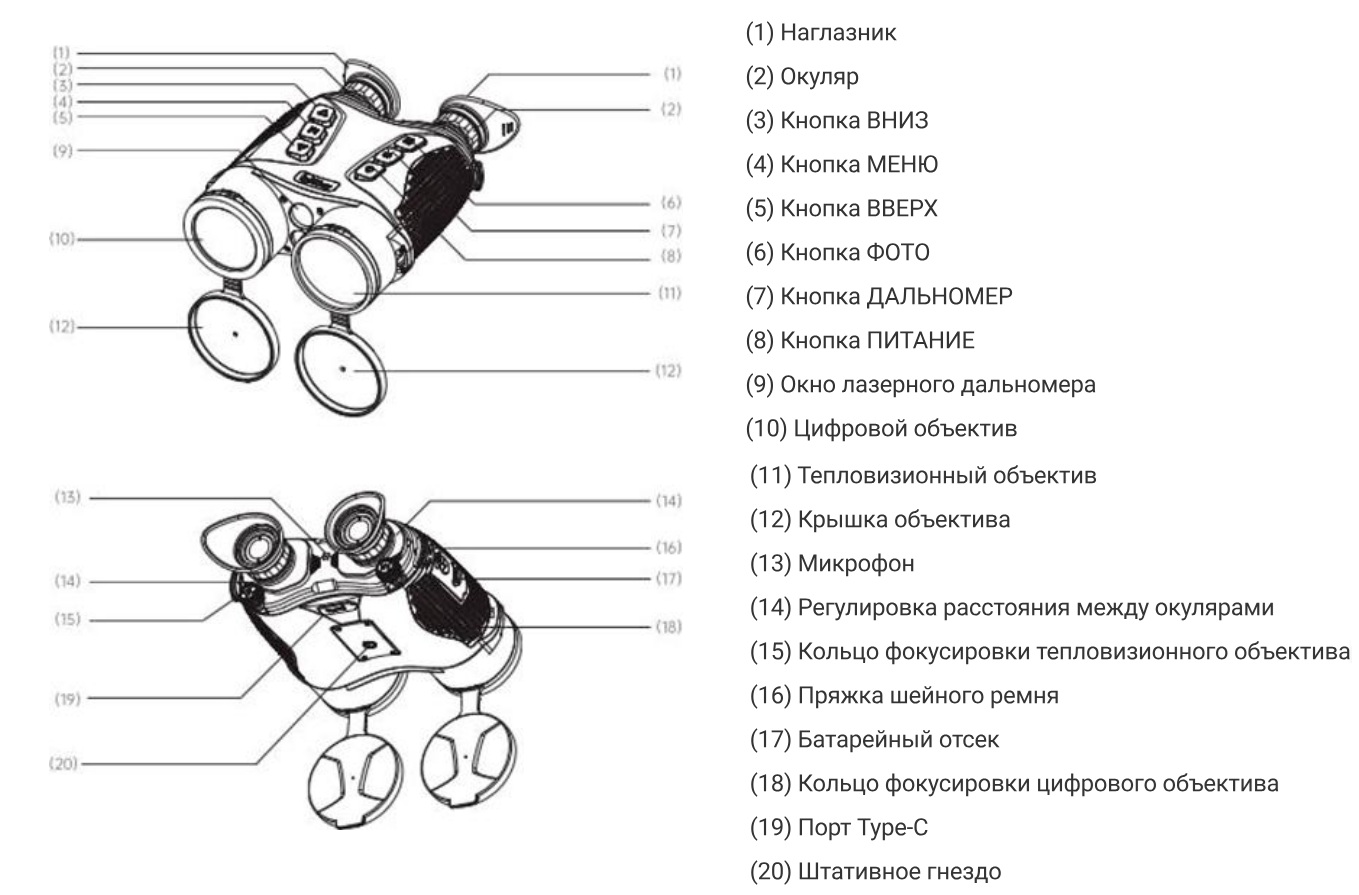 (1)
(2)
(3)
(4)
(5)
(9)
(10)
(12)
(1)
(2)
(6)
(7)
(8)
(11)
(12)

(13)
(14)
(15)
(19)
(20)
(14)
(16)
(17)
(18)

(1) Наглазник
(2) Окуляр
(3) Кнопка ВНИЗ
(4) Кнопка МЕНЮ
(5) Кнопка ВВЕРХ
(6) Кнопка ФОТО
(7) Кнопка ДАЛЬНОМЕР
(8) Кнопка ПИТАНИЕ
(9) Окно лазерного дальномера
(10) Цифровой объектив
(11) Тепловизионный объектив
(12) Крышка объектива
(13) Микрофон
(14) Регулировка расстояния между окулярами
(15) Кольцо фокусировки тепловизионного объектива
(16) Пряжка шейного ремня
(17) Батарейный отсек
(18) Кольцо фокусировки цифрового объектива
(19) Порт Type-C
(20) Штативное гнездо