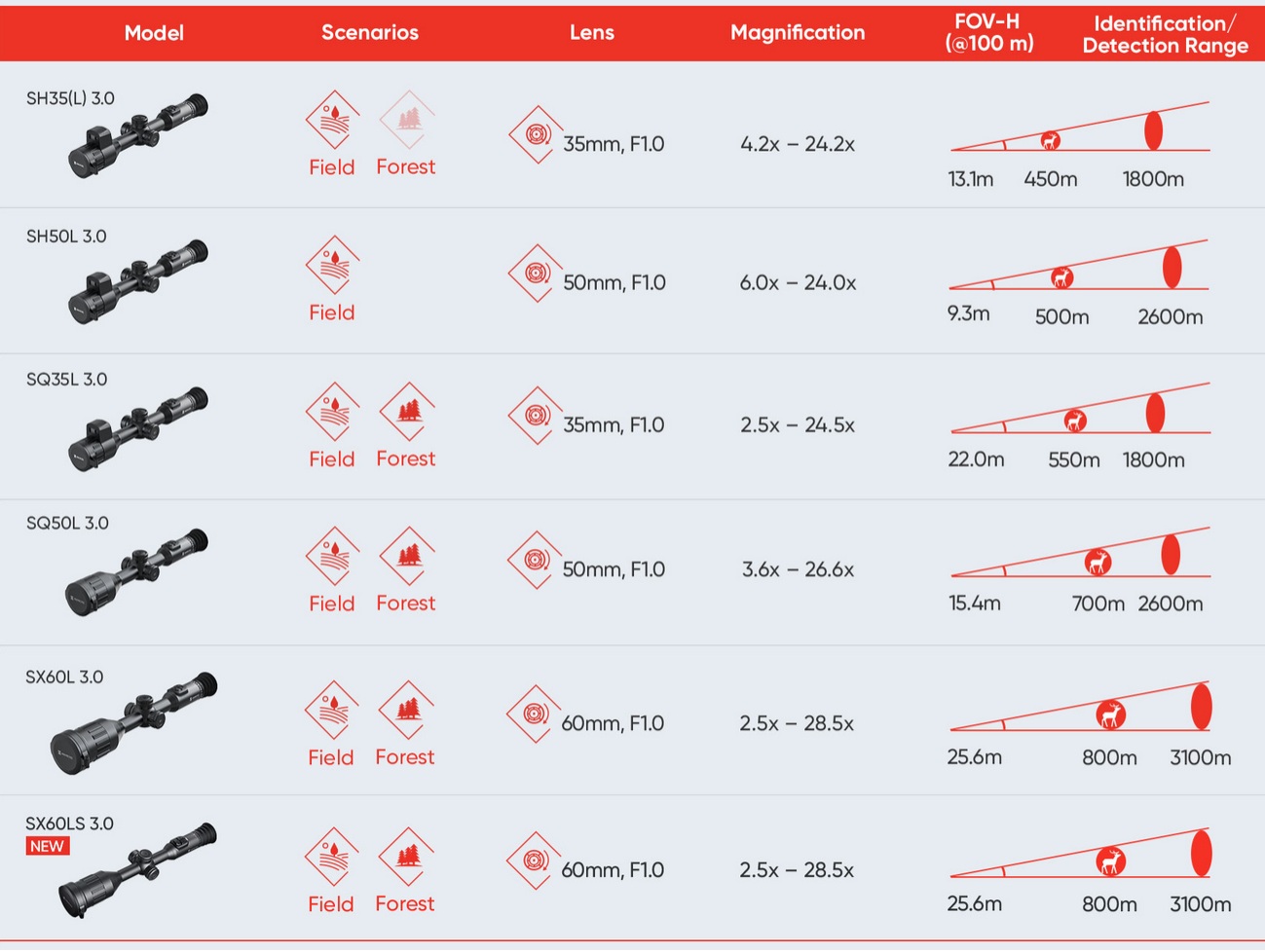 | Model | Scenarios | Lens | Magnification | FOV-H (@100 m) | Identification/ Detection Range |
|---|---|---|---|---|---|
| SH35(L) 3.0 | Field Forest | 35mm, F1.0 | 4.2x – 24.2x | 13.1m | 450m 1800m |
| SH50L 3.0 | Field | 50mm, F1.0 | 6.0x – 24.0x | 9.3m | 500m 2600m |
| SQ35L 3.0 | Field Forest | 35mm, F1.0 | 2.5x – 24.5x | 22.0m | 550m 1800m |
| SQ50L 3.0 | Field Forest | 50mm, F1.0 | 3.6x – 26.6x | 15.4m | 700m 2600m |
| SX60L 3.0 | Field Forest | 60mm, F1.0 | 2.5x – 28.5x | 25.6m | 800m 3100m |
| SX60LS 3.0 NEW | Field Forest | 60mm, F1.0 | 2.5x – 28.5x | 25.6m | 800m 3100m |