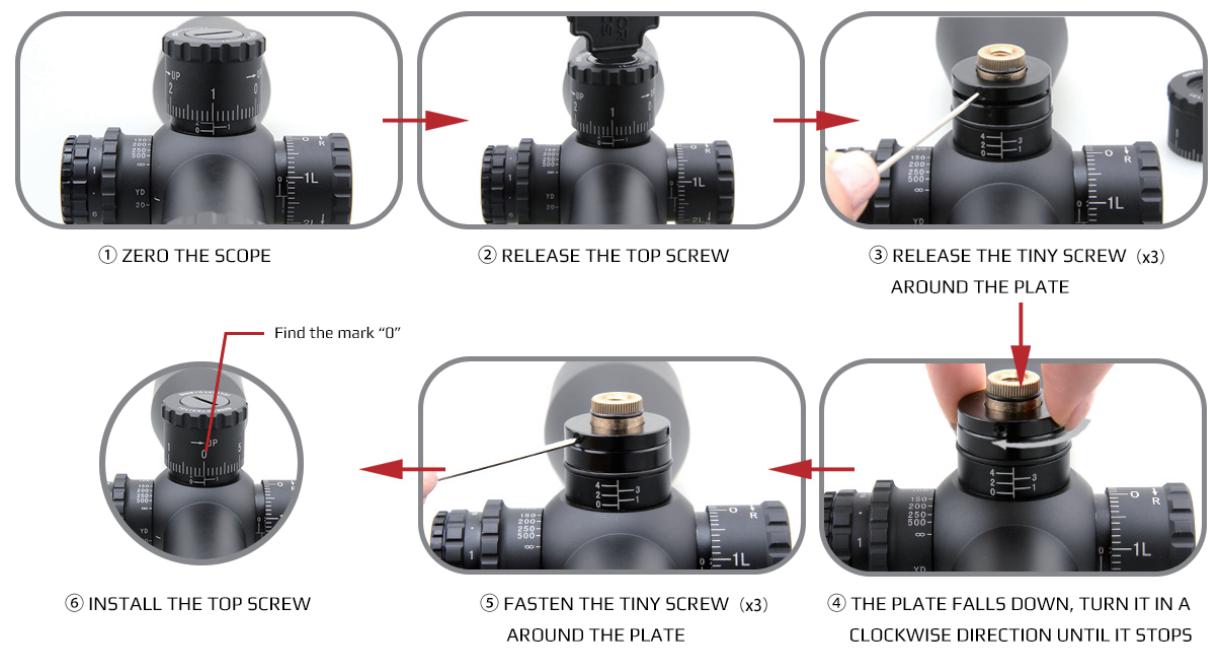 ① ZERO THE SCOPE

② RELEASE THE TOP SCREW

③ RELEASE THE TINY SCREW (x3) AROUND THE PLATE

Find the mark "0"

⑥ INSTALL THE TOP SCREW

⑤ FASTEN THE TINY SCREW (x3) AROUND THE PLATE

④ THE PLATE FALLS DOWN, TURN IT IN A CLOCKWISE DIRECTION UNTIL IT STOPS