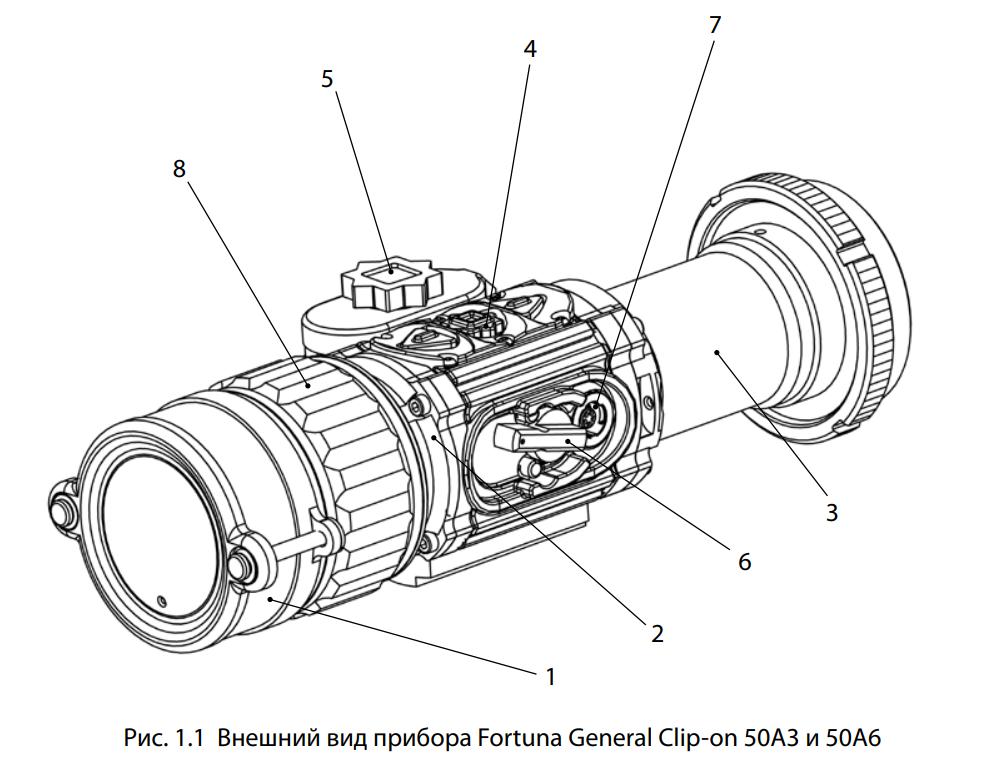 7
4
5
8
3
6
2
1

Рис. 1.1 Внешний вид прибора Fortuna General Clip-on 50A3 и 50A6