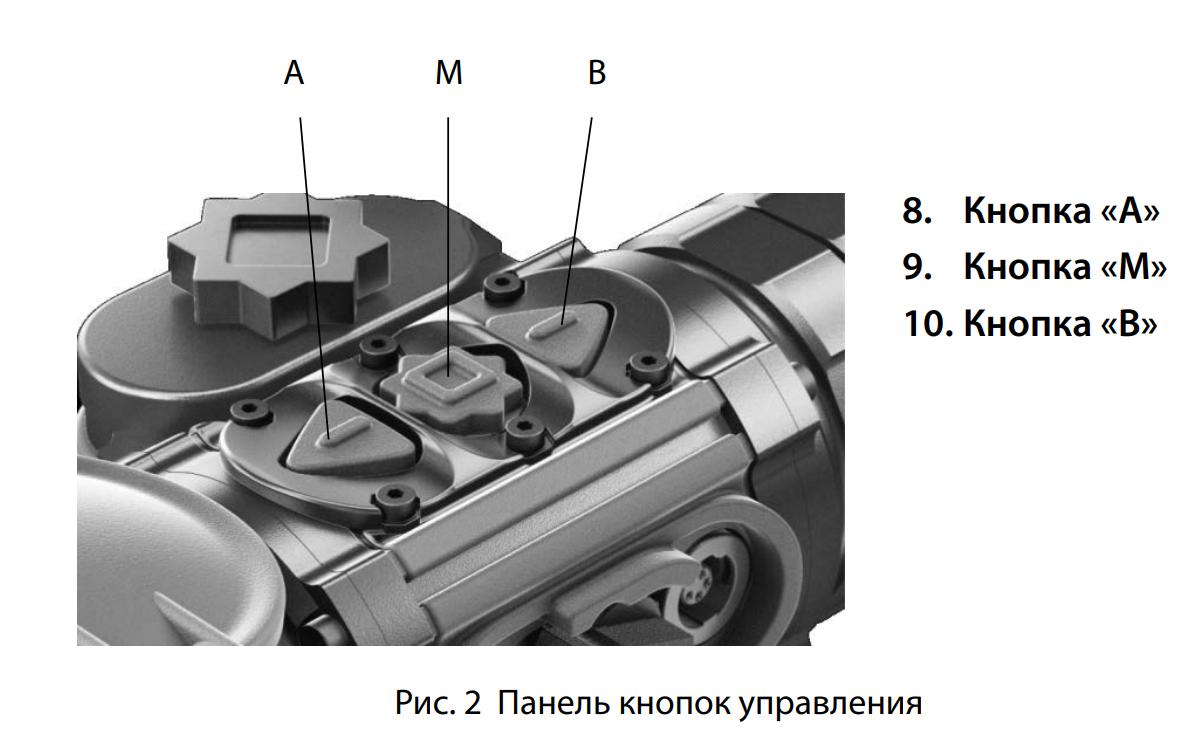 A M B

8. Кнопка «A»
9. Кнопка «M»
10. Кнопка «B»

Рис. 2 Панель кнопок управления