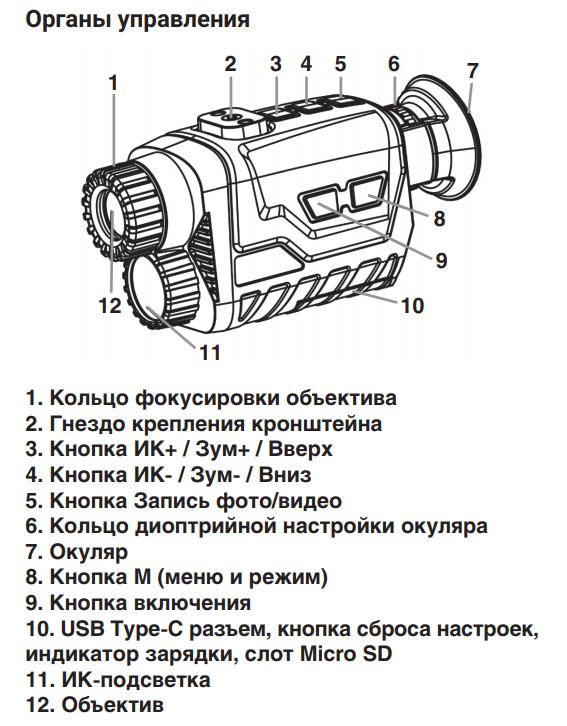 Органы управления

1
2
3
4
5
6
7
8
9
10
11
12

1. Кольцо фокусировки объектива
2. Гнездо крепления кронштейна
3. Кнопка ИК+ / Зум+ / Вверх
4. Кнопка ИК- / Зум- / Вниз
5. Кнопка Запись фото/видео
6. Кольцо диоптрийной настройки окуляра
7. Окуляр
8. Кнопка М (меню и режим)
9. Кнопка включения
10. USB Type-C разъем, кнопка сброса настроек, индикатор зарядки, слот Micro SD
11. ИК-подсветка
12. Объектив