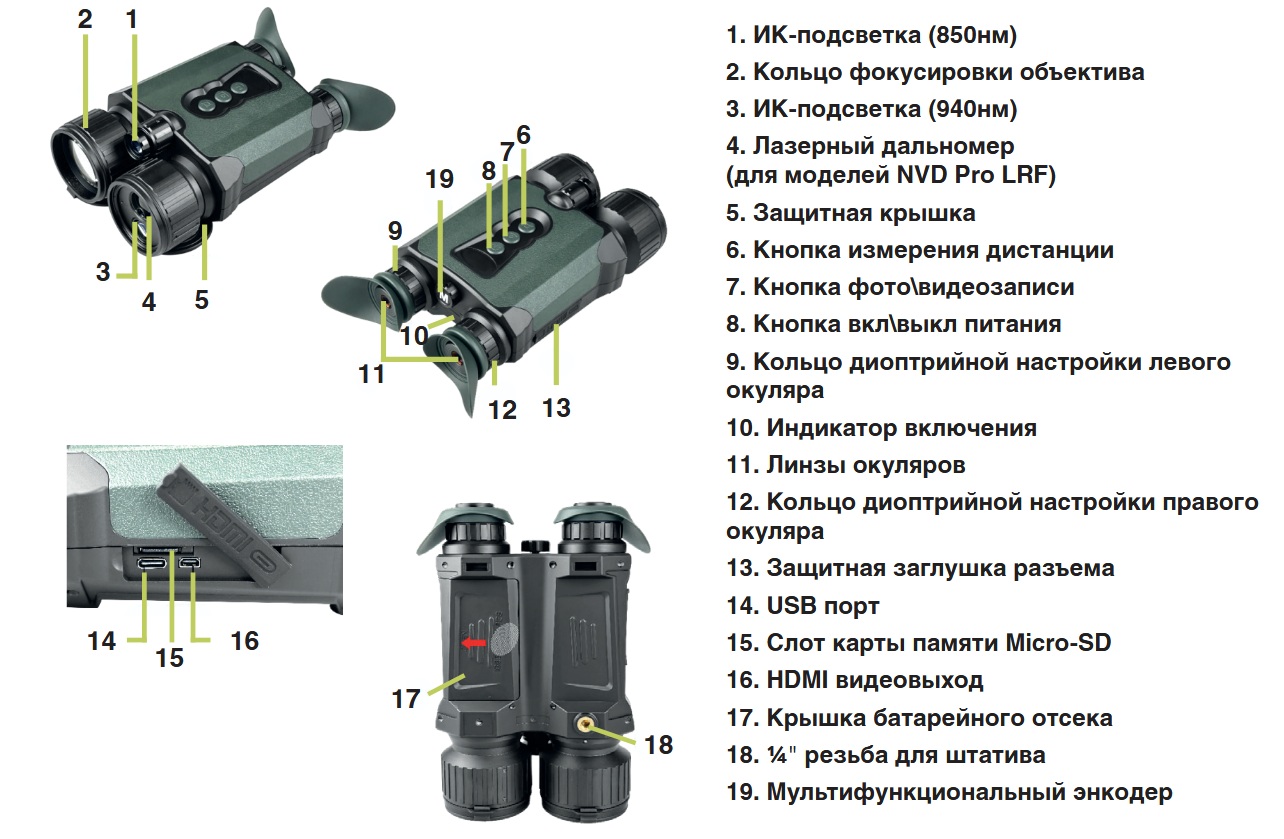 2
1
3
4
5
19
8
7
6
9
10
11
12
13
HDMI
14
15
16
17
18

1. ИК-подсветка (850нм)
2. Кольцо фокусировки объектива
3. ИК-подсветка (940нм)
4. Лазерный дальномер (для моделей NVD Pro LRF)
5. Защитная крышка
6. Кнопка измерения дистанции
7. Кнопка фото\видеозаписи
8. Кнопка вкл\выкл питания
9. Кольцо диоптрийной настройки левого окуляра
10. Индикатор включения
11. Линзы окуляров
12. Кольцо диоптрийной настройки правого окуляра
13. Защитная заглушка разъема
14. USB порт
15. Слот карты памяти Micro-SD
16. HDMI видеовыход
17. Крышка батарейного отсека
18. ¼" резьба для штатива
19. Мультифункциональный энкодер